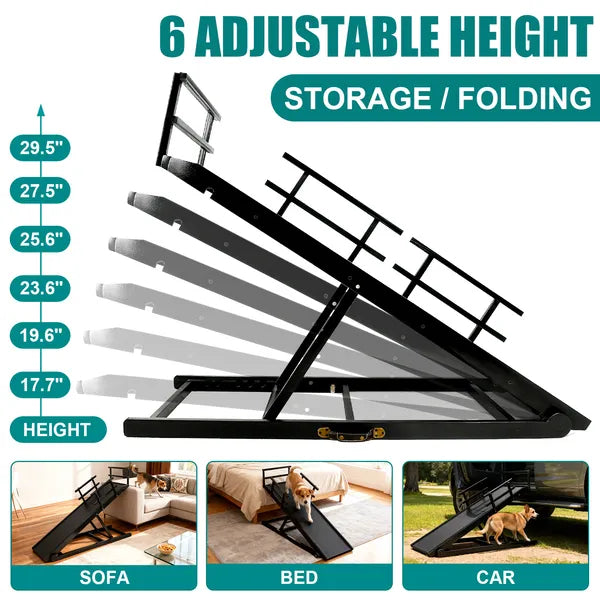 6 ADJUSTABLE HEIGHT

STORAGE / FOLDING

29.5"

27.5"

25.6"

23.6"

19.6"

17.7"

HEIGHT

SOFA

BED

CAR